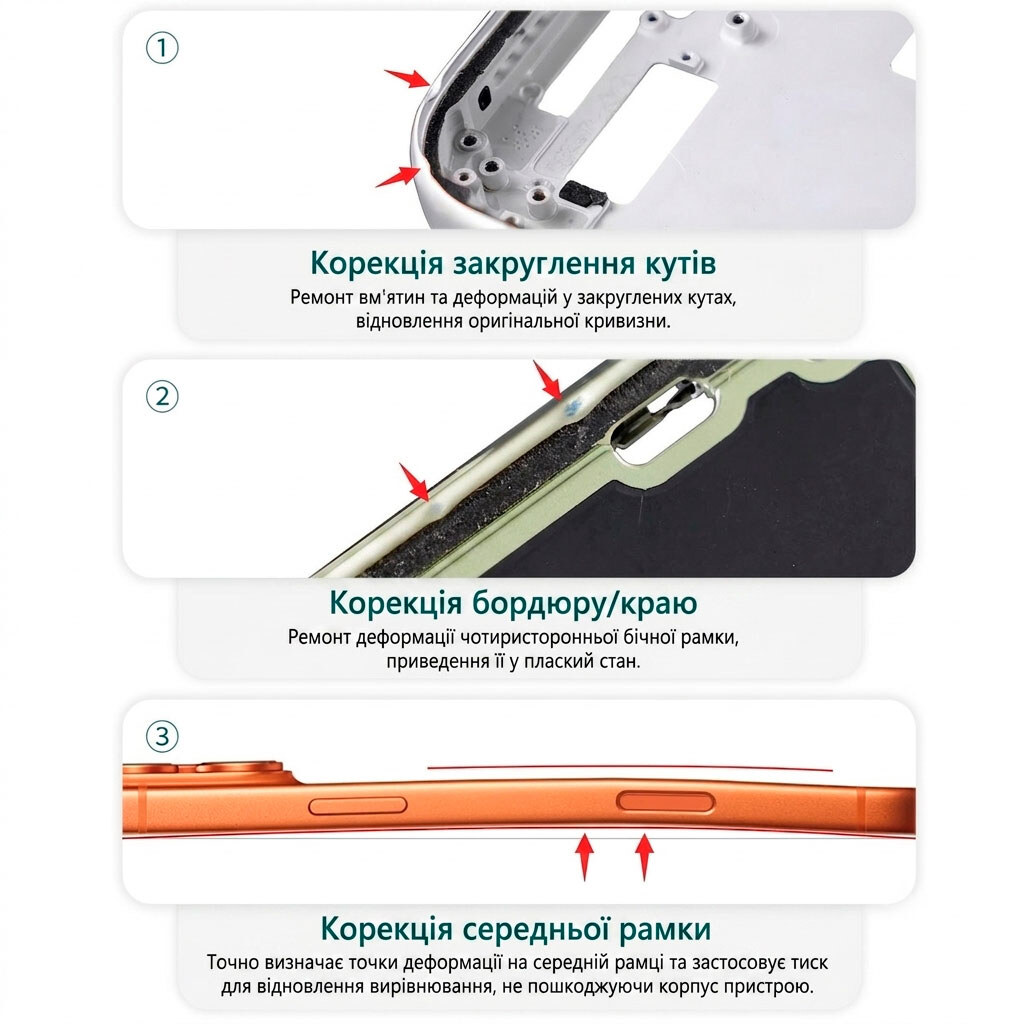 ①

Корекція закруглення кутів

Ремонт вм'ятин та деформацій у закруглених кутах, відновлення оригінальної кривизни.

②

Корекція бордюру/краю

Ремонт деформації чотиристоронньої бічної рамки, приведення її у плаский стан.

③

Корекція середньої рамки

Точно визначає точки деформації на середній рамці та застосовує тиск для відновлення вирівнювання, не пошкоджуючи корпус пристрою.