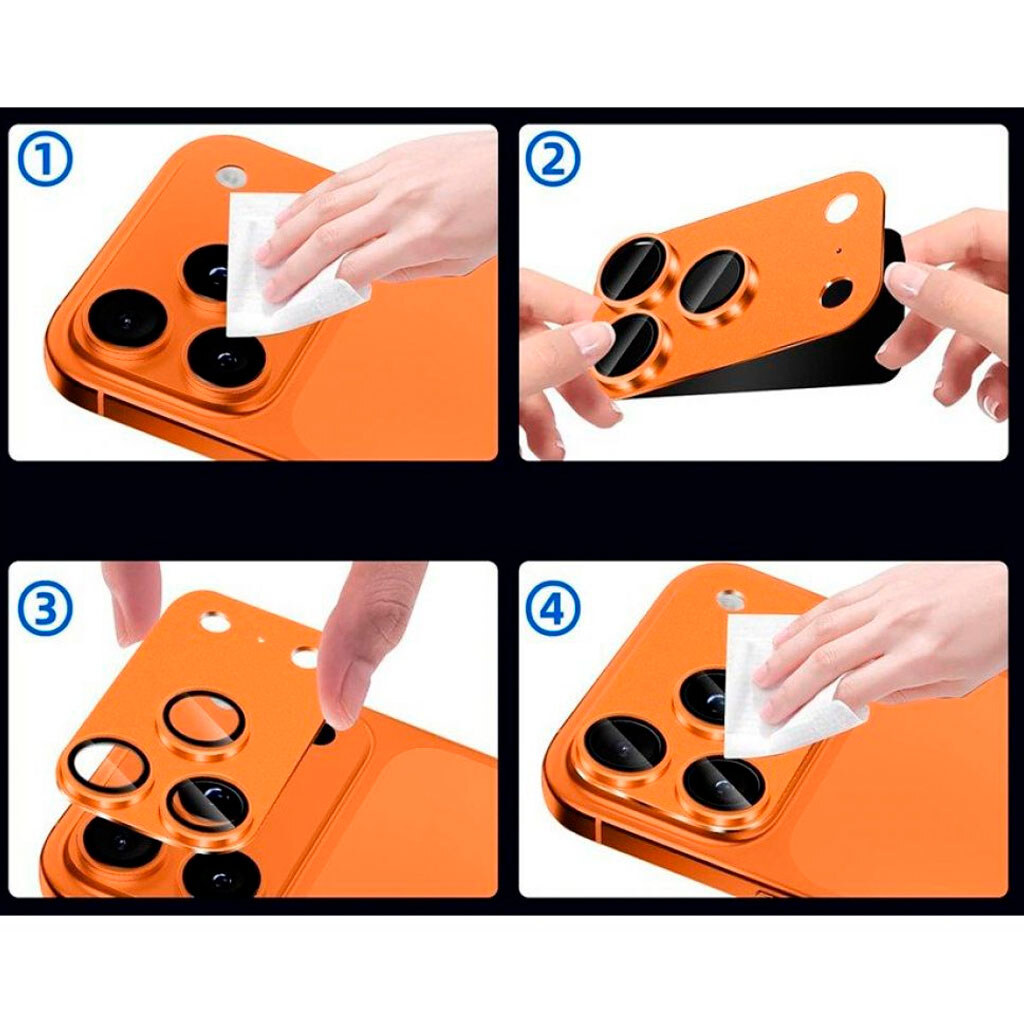 ①
②
③
④