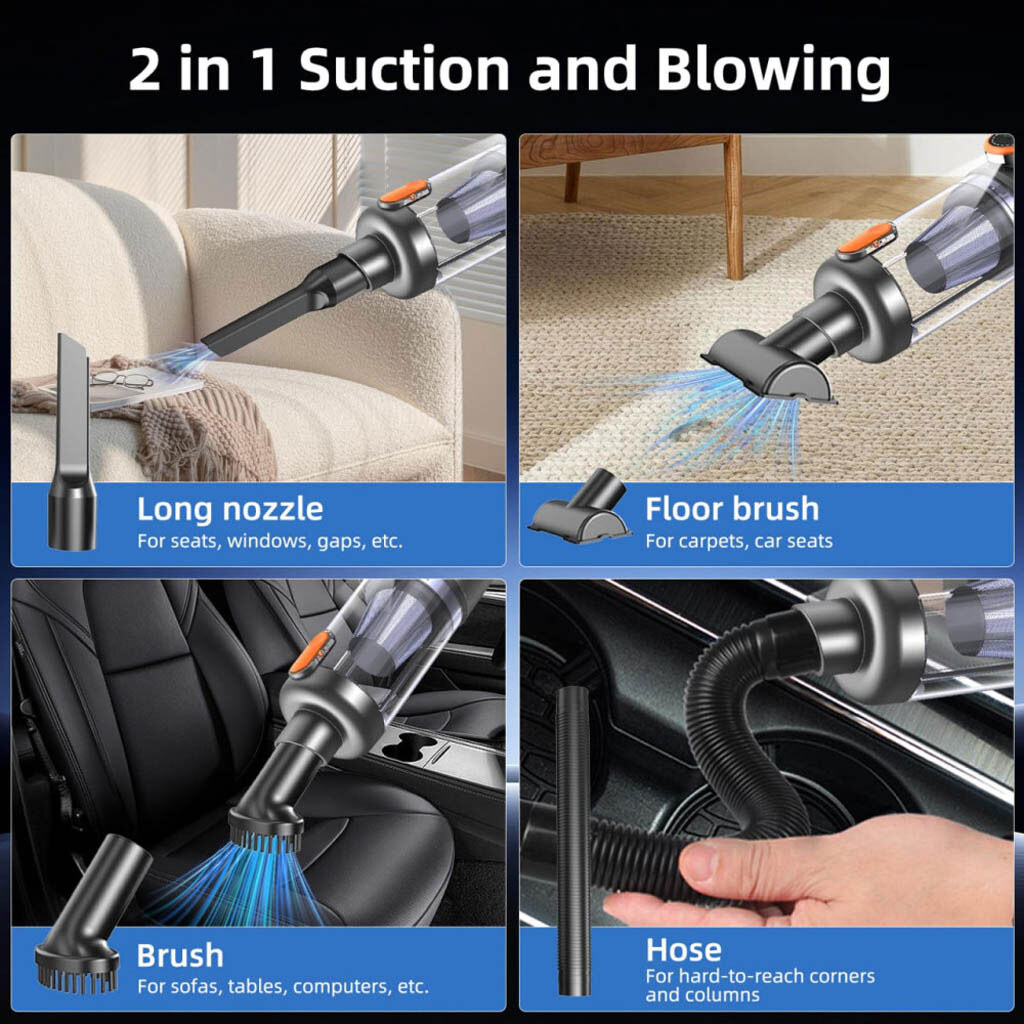 2 in 1 Suction and Blowing

Long nozzle
For seats, windows, gaps, etc.

Floor brush
For carpets, car seats

Brush
For sofas, tables, computers, etc.

Hose
For hard-to-reach corners and columns