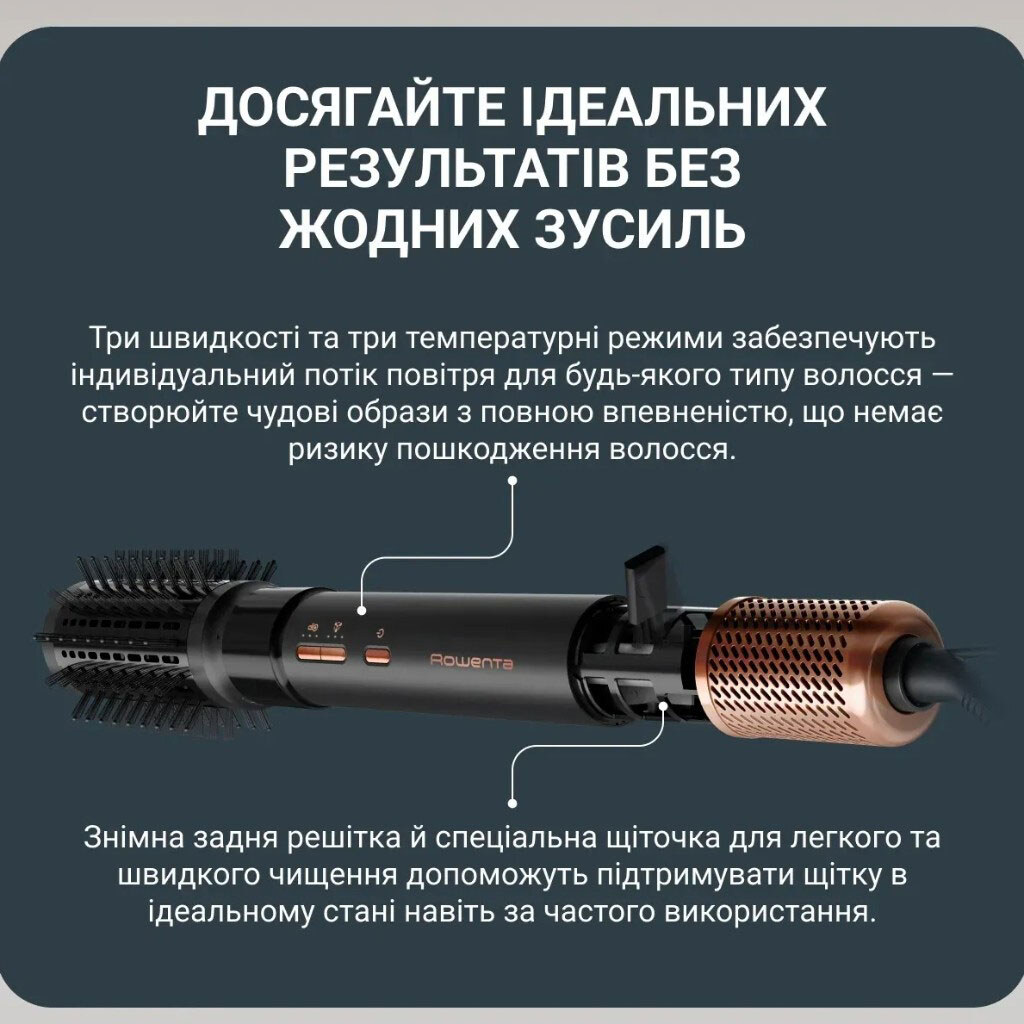 ДОСЯГАЙТЕ ІДЕАЛЬНИХ РЕЗУЛЬТАТІВ БЕЗ ЖОДНИХ ЗУСИЛЬ

Три швидкості та три температурні режими забезпечують індивідуальний потік повітря для будь-якого типу волосся — створюйте чудові образи з повною впевненістю, що немає ризику пошкодження волосся.

Rowenta

Знімна задня решітка й спеціальна щіточка для легкого та швидкого чищення допоможуть підтримувати щітку в ідеальному стані навіть за частого використання.