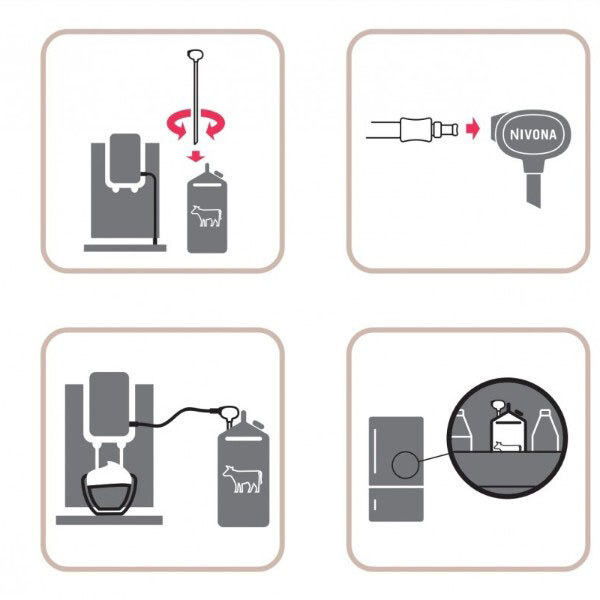 NIVONA