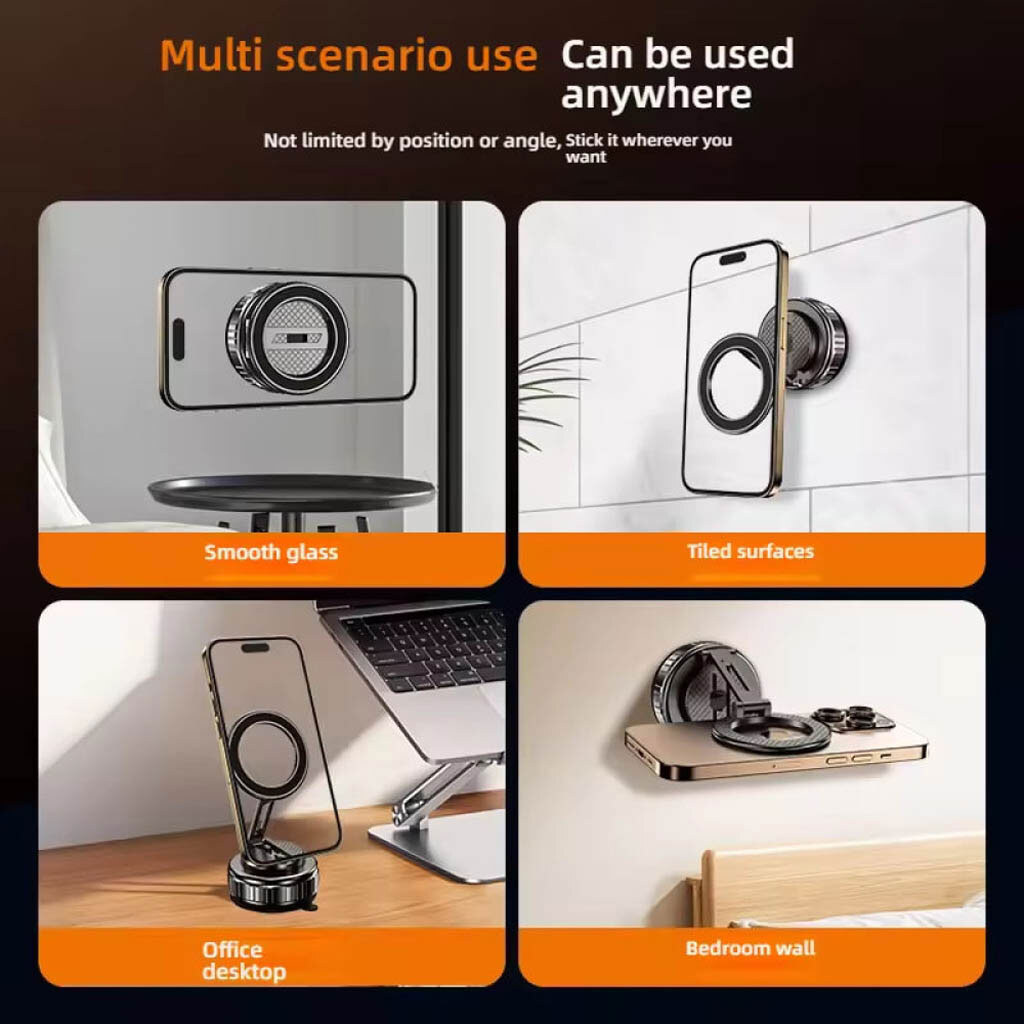 Multi scenario use Can be used anywhere

Not limited by position or angle, Stick it wherever you want

Smooth glass

Tiled surfaces

Office desktop

Bedroom wall