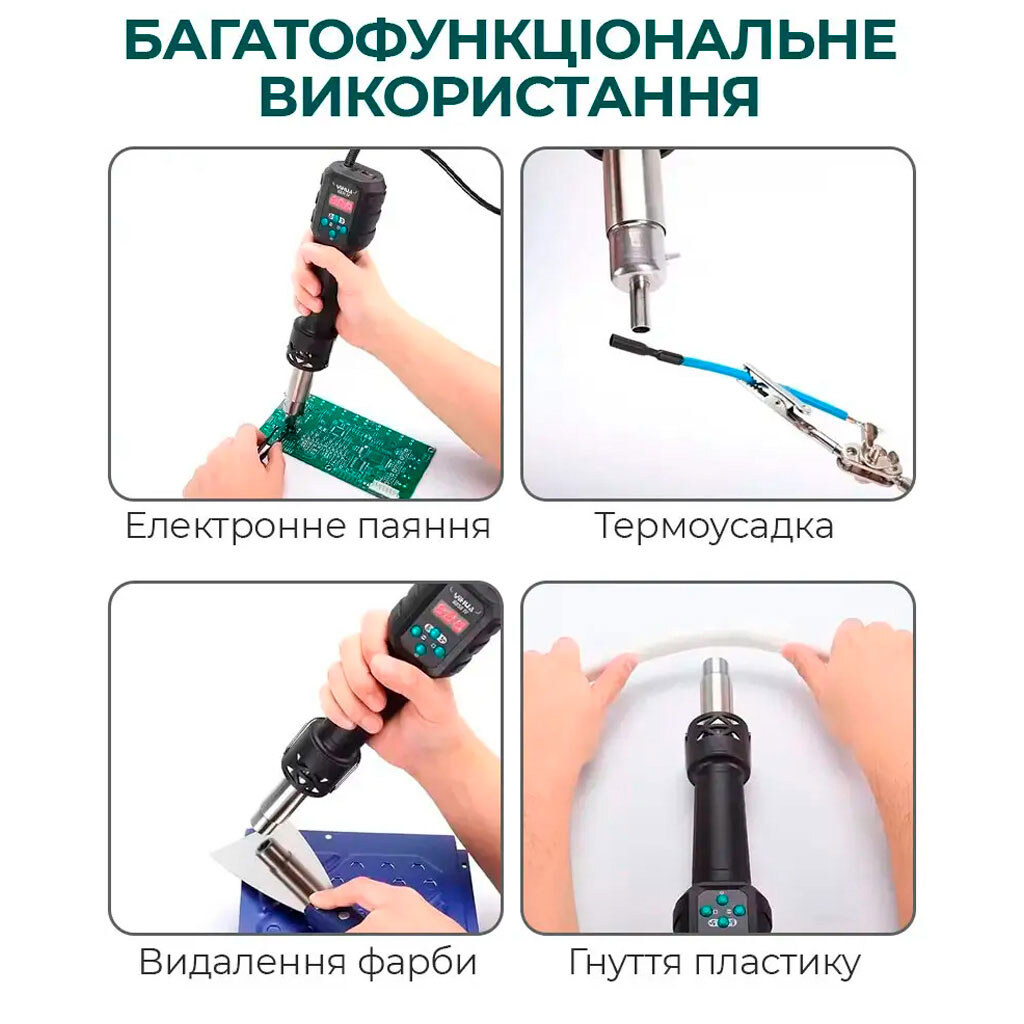 БАГАТОФУНКЦІОНАЛЬНЕ ВИКОРИСТАННЯ

Електронне паяння

Термоусадка

Видалення фарби

Гнуття пластику