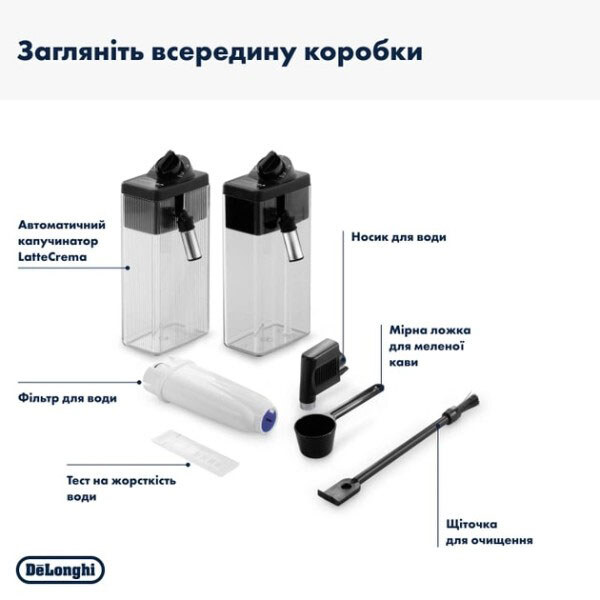 Загляніть всередину коробки

Автоматичний капучинатор LatteCrema

Носик для води

Мірна ложка для меленої кави

Фільтр для води

Тест на жорсткість води

Щіточка для очищення

DēLonghi