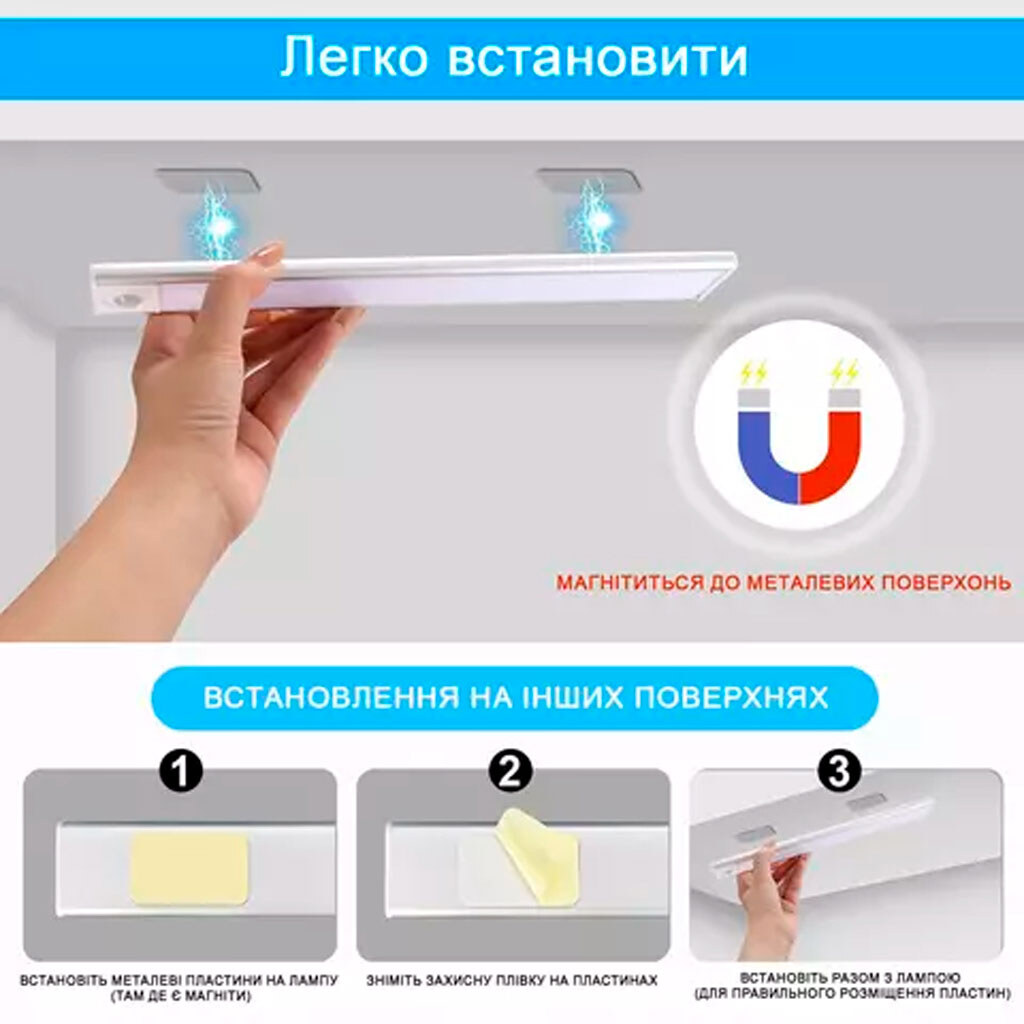 Легко встановити

МАГНІТИТЬСЯ ДО МЕТАЛЕВИХ ПОВЕРХОНЬ

ВСТАНОВЛЕННЯ НА ІНШИХ ПОВЕРХНЯХ

1

ВСТАНОВІТЬ МЕТАЛЕВІ ПЛАСТИНИ НА ЛАМПУ (ТАМ ДЕ Є МАГНІТИ)

2

ЗНІМІТЬ ЗАХИСНУ ПЛІВКУ НА ПЛАСТИНАХ

3

ВСТАНОВІТЬ РАЗОМ З ЛАМПОЮ (ДЛЯ ПРАВИЛЬНОГО РОЗМІЩЕННЯ ПЛАСТИН)