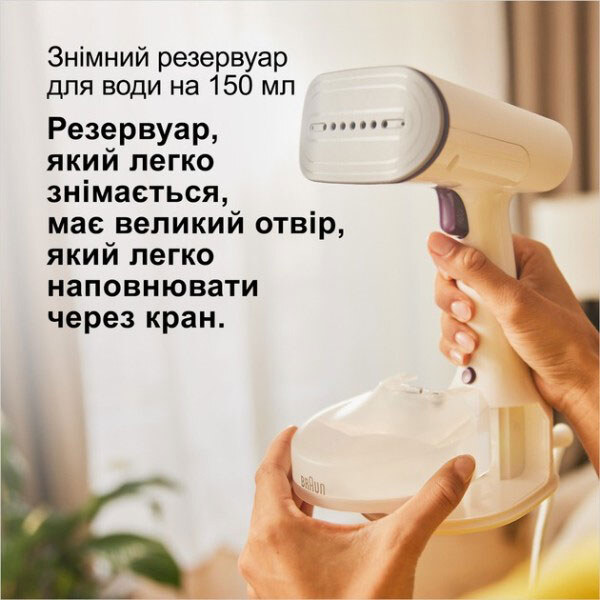 Знімний резервуар для води на 150 мл

Резервуар, який легко знімається, має великий отвір, який легко наповнювати через кран.

BRAUN