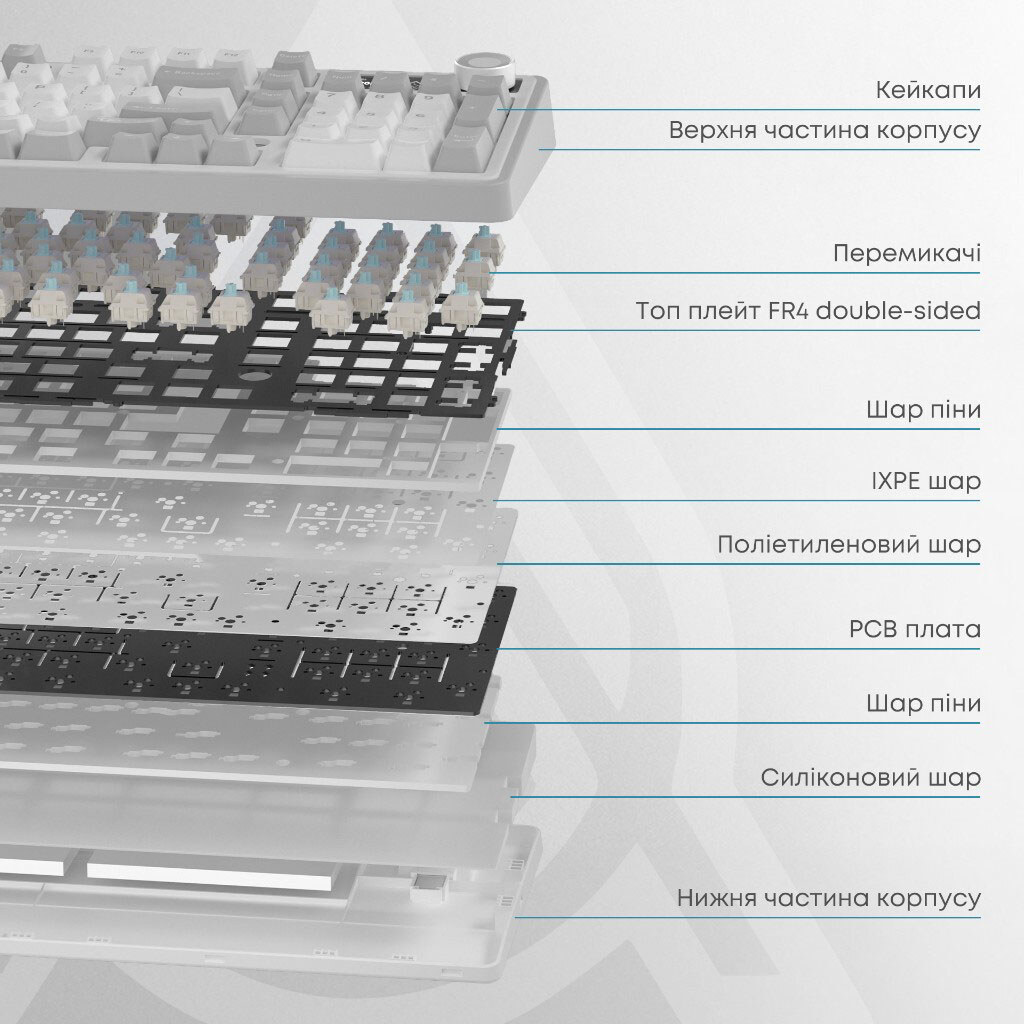 Кейкапи

Верхня частина корпусу

Перемикачі

Топ плейт FR4 double-sided

Шар піни

IXPE шар

Поліетиленовий шар

PCB плата

Шар піни

Силіконовий шар

Нижня частина корпусу