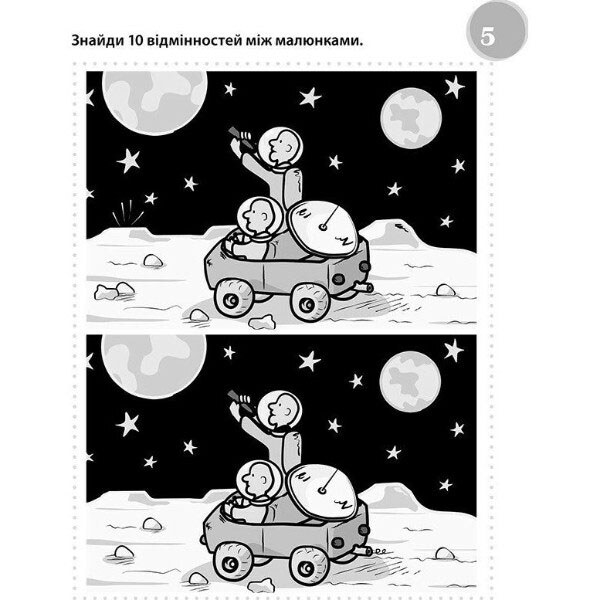 Знайди 10 відмінностей між малюнками.

5