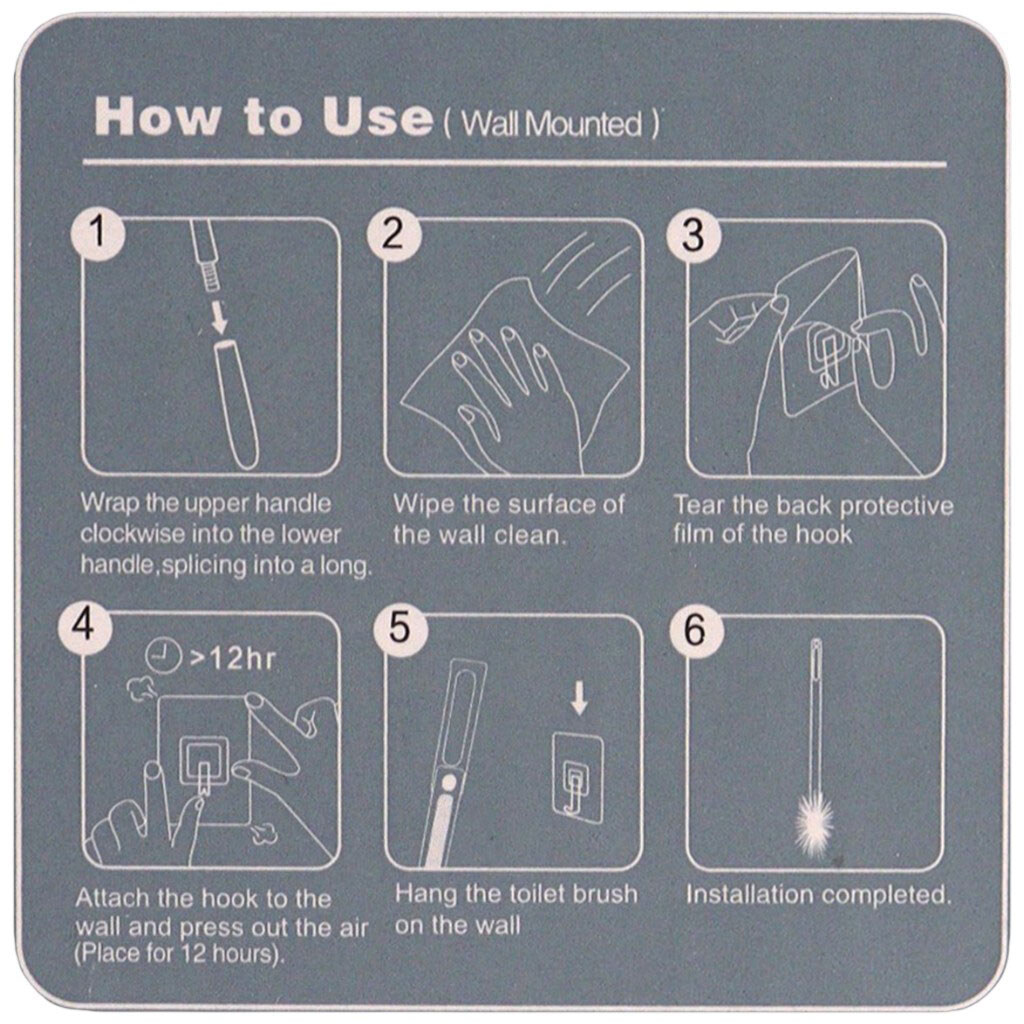 How to Use ( Wall Mounted )

1

Wrap the upper handle clockwise into the lower handle,splicing into a long.

2

Wipe the surface of the wall clean.

3

Tear the back protective film of the hook

4

>12hr

Attach the hook to the wall and press out the air (Place for 12 hours).

5

Hang the toilet brush on the wall

6

Installation completed.